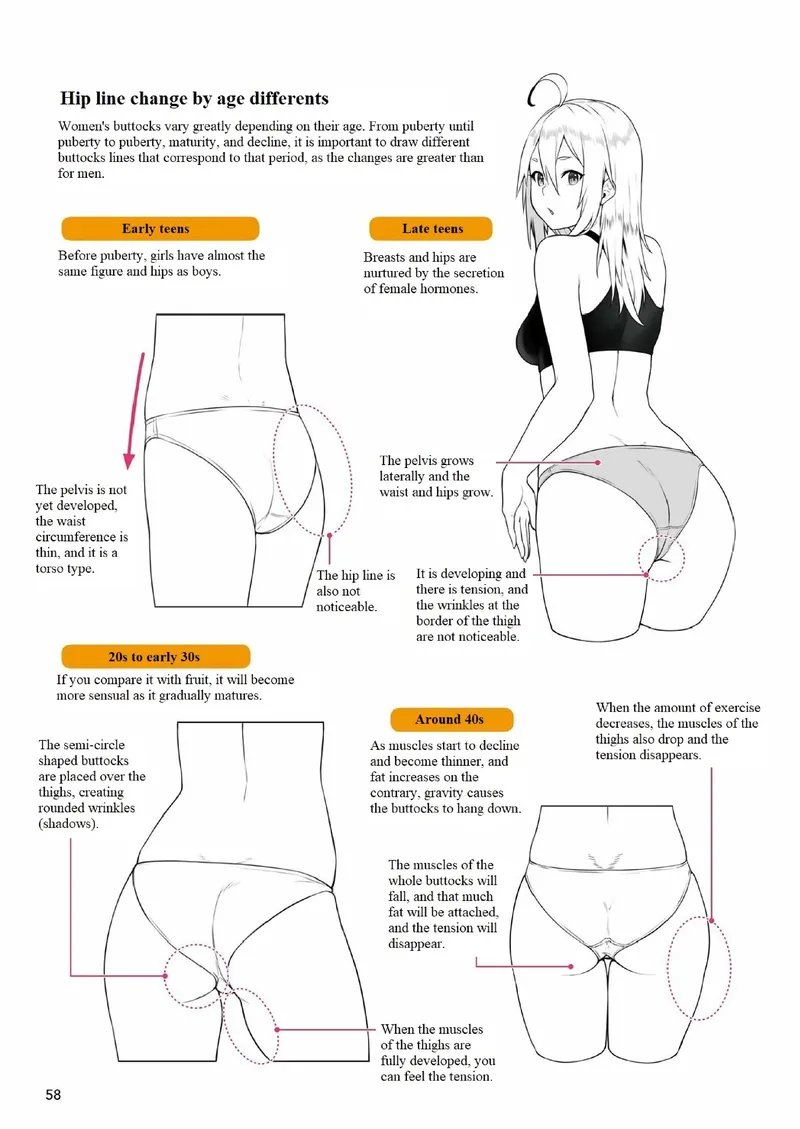 Hip line change by age differents

Women's buttocks vary greatly depending on their age. From puberty until puberty to puberty, maturity, and decline, it is important to draw different buttocks lines that correspond to that period, as the changes are greater than for men.

Early teens

Before puberty, girls have almost the same figure and hips as boys.

The pelvis is not yet developed, the waist circumference is thin, and it is a torso type.

The hip line is also not noticeable.

Late teens

Breasts and hips are nurtured by the secretion of female hormones.

The pelvis grows laterally and the waist and hips grow.

It is developing and there is tension, and the wrinkles at the border of the thigh are not noticeable.

20s to early 30s

If you compare it with fruit, it will become more sensual as it gradually matures.

The semi-circle shaped buttocks are placed over the thighs, creating rounded wrinkles (shadows).

When the muscles of the thighs are fully developed, you can feel the tension.

Around 40s

As muscles start to decline and become thinner, and fat increases on the contrary, gravity causes the buttocks to hang down.

When the amount of exercise decreases, the muscles of the thighs also drop and the tension disappears.

The muscles of the whole buttocks will fall, and that much fat will be attached, and the tension will disappear.

58