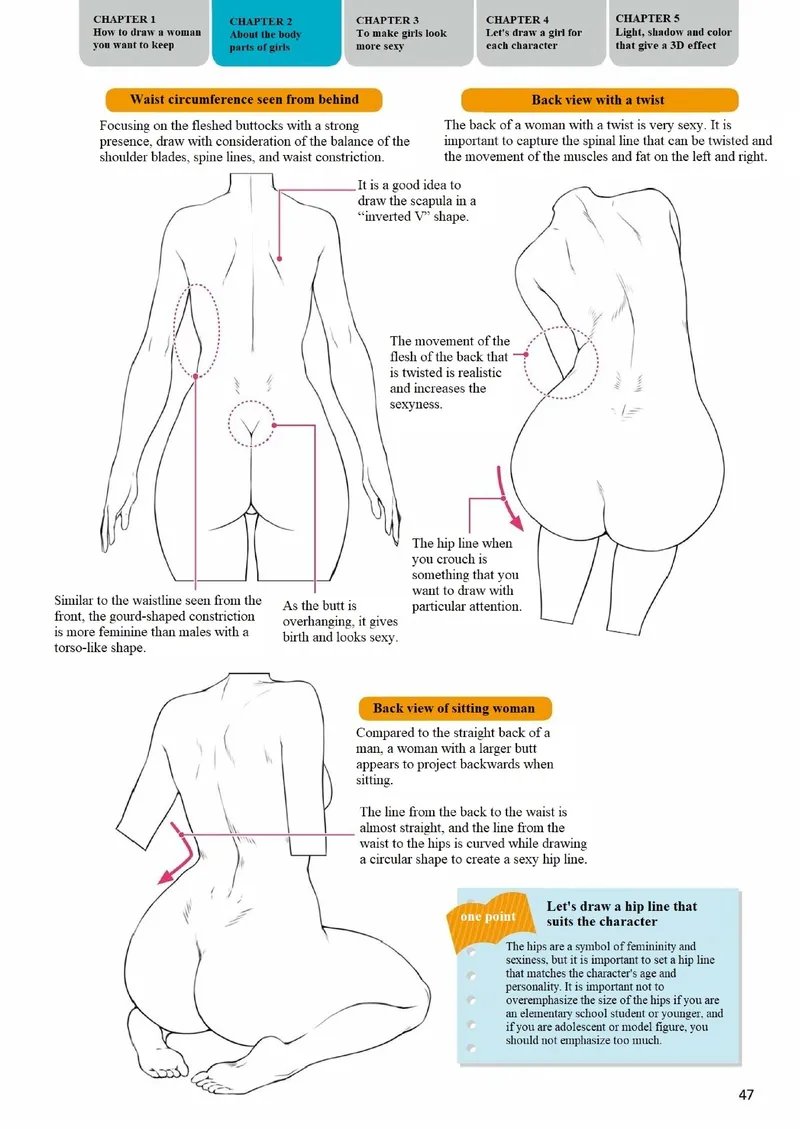 CHAPTER 1
How to draw a woman you want to keep

CHAPTER 2
About the body parts of girls

CHAPTER 3
To make girls look more sexy

CHAPTER 4
Let's draw a girl for each character

CHAPTER 5
Light, shadow and color that give a 3D effect

Waist circumference seen from behind

Focusing on the fleshed buttocks with a strong presence, draw with consideration of the balance of the shoulder blades, spine lines, and waist constriction.

It is a good idea to draw the scapula in a "inverted V" shape.

Similar to the waistline seen from the front, the gourd-shaped constriction is more feminine than males with a torso-like shape.

As the butt is overhanging, it gives birth and looks sexy.

Back view with a twist

The back of a woman with a twist is very sexy. It is important to capture the spinal line that can be twisted and the movement of the muscles and fat on the left and right.

The movement of the flesh of the back that is twisted is realistic and increases the sexyness.

The hip line when you crouch is something that you want to draw with particular attention.

Back view of sitting woman

Compared to the straight back of a man, a woman with a larger butt appears to project backwards when sitting.

The line from the back to the waist is almost straight, and the line from the waist to the hips is curved while drawing a circular shape to create a sexy hip line.

one point

Let's draw a hip line that suits the character

The hips are a symbol of femininity and sexiness, but it is important to set a hip line that matches the character's age and personality. It is important not to overemphasize the size of the hips if you are an elementary school student or younger, and if you are adolescent or model figure, you should not emphasize too much.

47