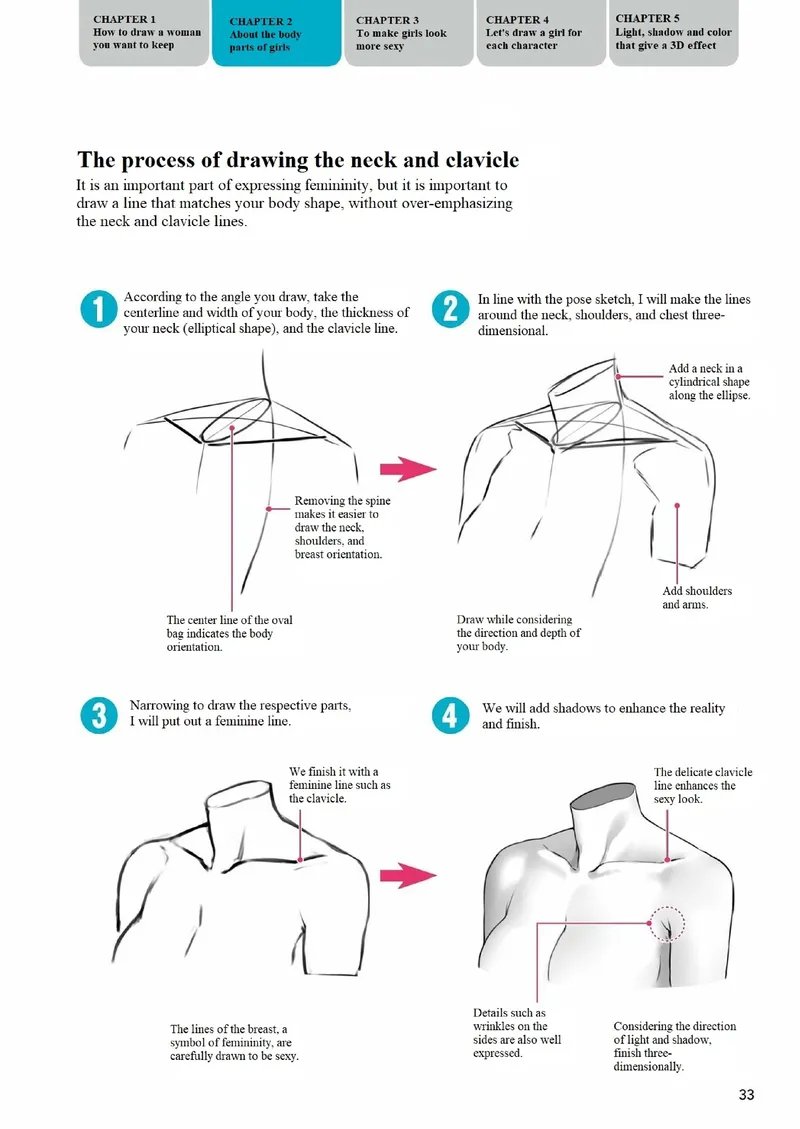 CHAPTER 1
How to draw a woman you want to keep

CHAPTER 2
About the body parts of girls

CHAPTER 3
To make girls look more sexy

CHAPTER 4
Let's draw a girl for each character

CHAPTER 5
Light, shadow and color that give a 3D effect

The process of drawing the neck and clavicle

It is an important part of expressing femininity, but it is important to draw a line that matches your body shape, without over-emphasizing the neck and clavicle lines.

1 According to the angle you draw, take the centerline and width of your body, the thickness of your neck (elliptical shape), and the clavicle line.

Removing the spine makes it easier to draw the neck, shoulders, and breast orientation.

The center line of the oval bag indicates the body orientation.

2 In line with the pose sketch, I will make the lines around the neck, shoulders, and chest three-dimensional.

Add a neck in a cylindrical shape along the ellipse.

Add shoulders and arms.

Draw while considering the direction and depth of your body.

3 Narrowing to draw the respective parts, I will put out a feminine line.

We finish it with a feminine line such as the clavicle.

The lines of the breast, a symbol of femininity, are carefully drawn to be sexy.

4 We will add shadows to enhance the reality and finish.

The delicate clavicle line enhances the sexy look.

Details such as wrinkles on the sides are also well expressed.

Considering the direction of light and shadow, finish three-dimensionally.

33