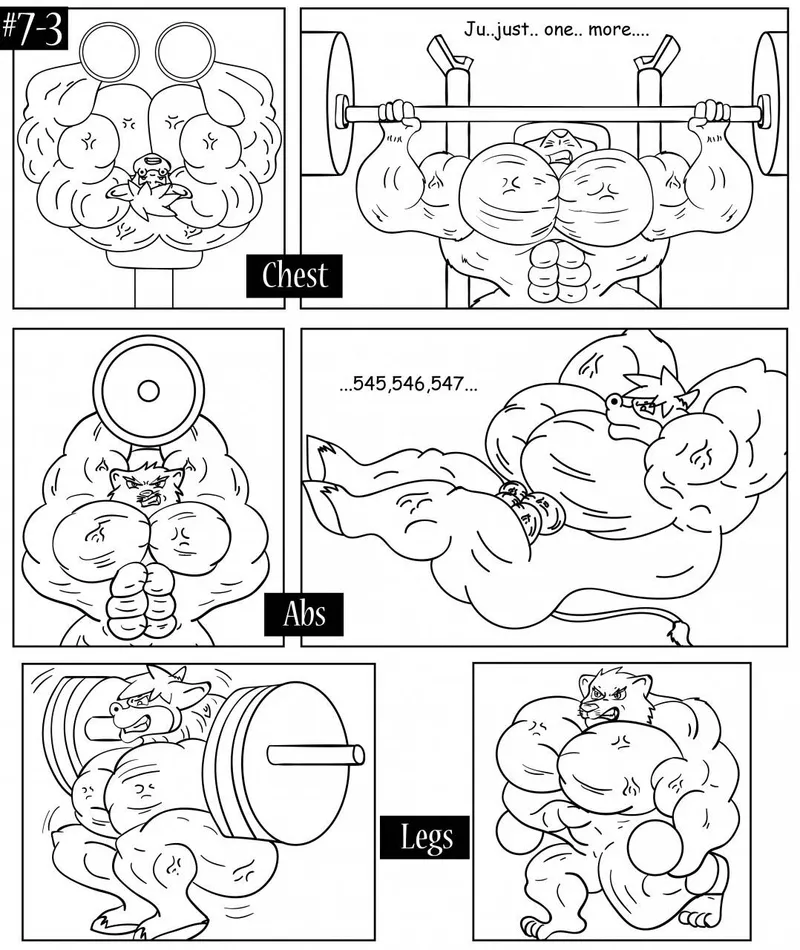 #7-3

Ju..just.. one.. more....

Chest

...545,546,547...

Abs

Legs